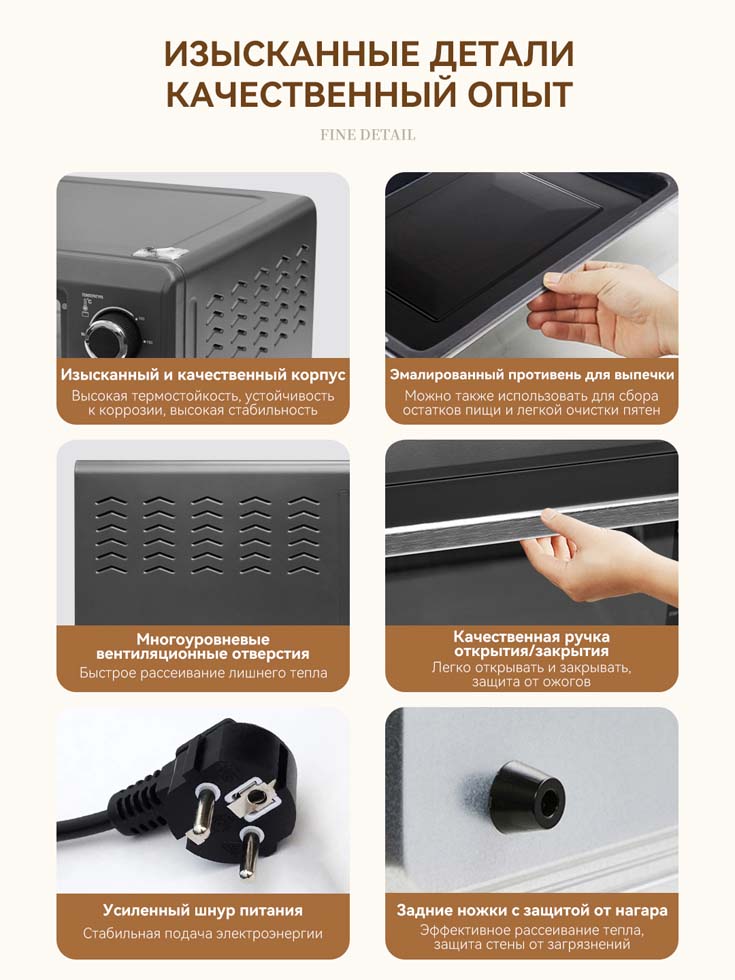 ИЗЫСКАННЫЕ ДЕТАЛИ
КАЧЕСТВЕННЫЙ ОПЫТ

FINE DETAIL

Изысканный и качественный корпус
Высокая термостойкость, устойчивость к коррозии, высокая стабильность

Эмалированный противень для выпечки
Можно также использовать для сбора остатков пищи и легкой очистки пятен

Многоуровневые вентиляционные отверстия
Быстрое рассеивание лишнего тепла

Качественная ручка открытия/закрытия
Легко открывать и закрывать, защита от ожогов

Усиленный шнур питания
Стабильная подача электроэнергии

Задние ножки с защитой от нагара
Эффективное рассеивание тепла, защита стены от загрязнений